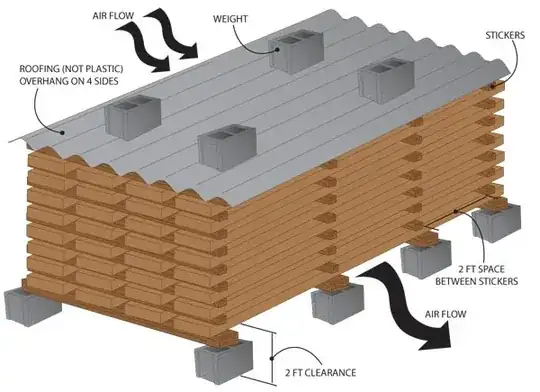 AIR FLOW

WEIGHT

STICKERS

ROOFING (NOT PLASTIC) OVERHANG ON 4 SIDES

2 FT SPACE BETWEEN STICKERS

AIR FLOW

2 FT CLEARANCE