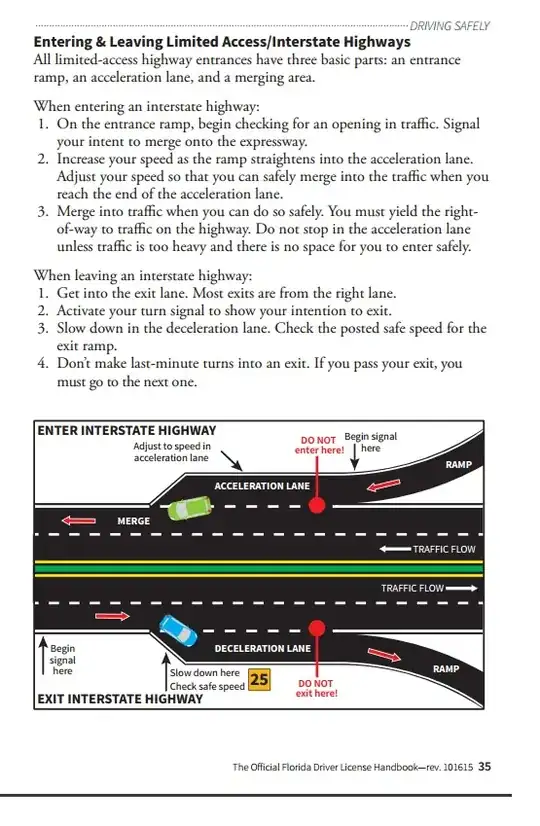 DRIVING SAFELY

Entering & Leaving Limited Access/Interstate Highways

All limited-access highway entrances have three basic parts: an entrance ramp, an acceleration lane, and a merging area.

When entering an interstate highway:
1. On the entrance ramp, begin checking for an opening in traffic. Signal your intent to merge onto the expressway.
2. Increase your speed as the ramp straightens into the acceleration lane. Adjust your speed so that you can safely merge into the traffic when you reach the end of the acceleration lane.
3. Merge into traffic when you can do so safely. You must yield the right-of-way to traffic on the highway. Do not stop in the acceleration lane unless traffic is too heavy and there is no space for you to enter safely.

When leaving an interstate highway:
1. Get into the exit lane. Most exits are from the right lane.
2. Activate your turn signal to show your intention to exit.
3. Slow down in the deceleration lane. Check the posted safe speed for the exit ramp.
4. Don't make last-minute turns into an exit. If you pass your exit, you must go to the next one.

ENTER INTERSTATE HIGHWAY
Adjust to speed in acceleration lane
DO NOT enter here!
Begin signal here
RAMP
ACCELERATION LANE
MERGE
TRAFFIC FLOW
TRAFFIC FLOW
Begin signal here
DECELERATION LANE
RAMP
Slow down here
Check safe speed
25
DO NOT exit here!
EXIT INTERSTATE HIGHWAY

The Official Florida Driver License Handbook—rev. 101615 35