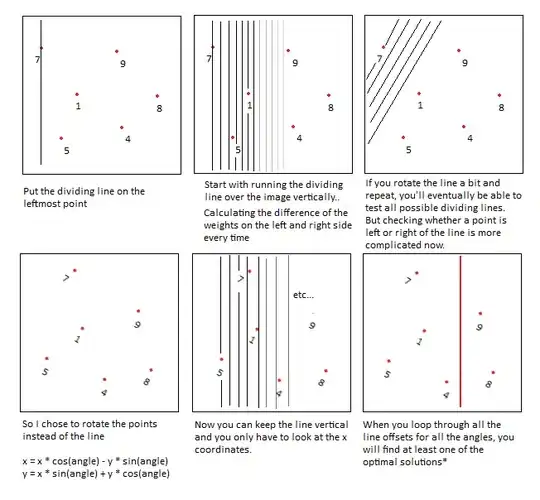 7
9
1
8
5
4

Put the dividing line on the leftmost point

7
9
1
8
5
4

Start with running the dividing line over the image vertically..

Calculating the difference of the weights on the left and right side every time

7
9
1
8
5
4

If you rotate the line a bit and repeat, you'll eventually be able to test all possible dividing lines. But checking whether a point is left or right of the line is more complicated now.

7
9
1
5
4
8

So I chose to rotate the points instead of the line

x = x * cos(angle) - y * sin(angle)
y = x * sin(angle) + y * cos(angle)

7
etc...
9
1
5
4
8

Now you can keep the line vertical and you only have to look at the x coordinates.

7
9
1
5
4
8

When you loop through all the line offsets for all the angles, you will find at least one of the optimal solutions*