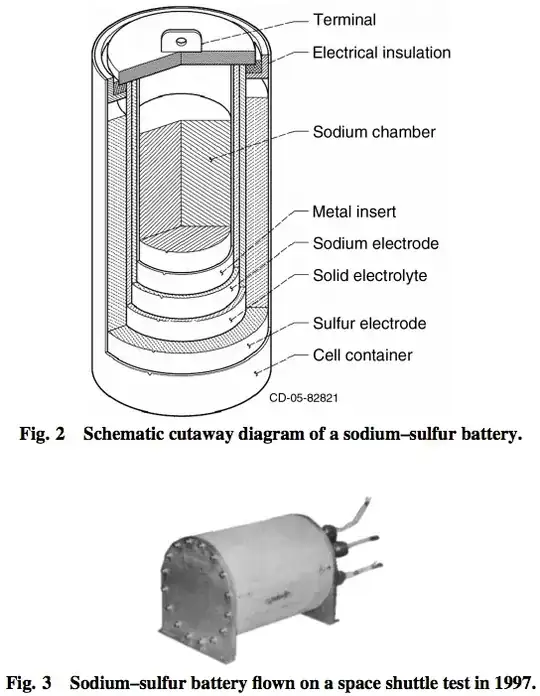 Terminal
Electrical insulation
Sodium chamber
Metal insert
Sodium electrode
Solid electrolyte
Sulfur electrode
Cell container
CD-05-82821

Fig. 2 Schematic cutaway diagram of a sodium–sulfur battery.

Fig. 3 Sodium–sulfur battery flown on a space shuttle test in 1997.