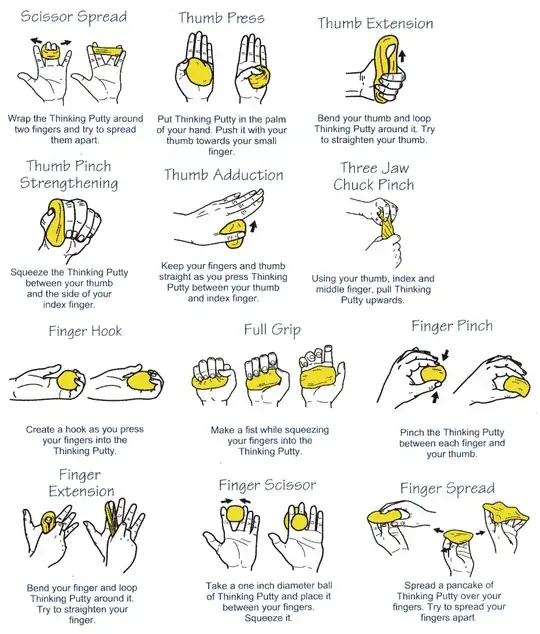 Scissor Spread

Wrap the Thinking Putty around two fingers and try to spread them apart.

Thumb Press

Put Thinking Putty in the palm of your hand. Push it with your thumb towards your small finger.

Thumb Extension

Bend your thumb and loop Thinking Putty around it. Try to straighten your thumb.

Thumb Pinch Strengthening

Squeeze the Thinking Putty between your thumb and the side of your index finger.

Thumb Adduction

Keep your fingers and thumb straight as you press Thinking Putty between your thumb and index finger.

Three Jaw Chuck Pinch

Using your thumb, index and middle finger, pull Thinking Putty upwards.

Finger Hook

Create a hook as you press your fingers into the Thinking Putty.

Full Grip

Make a fist while squeezing your fingers into the Thinking Putty.

Finger Pinch

Pinch the Thinking Putty between each finger and your thumb.

Finger Extension

Bend your finger and loop Thinking Putty around it. Try to straighten your finger.

Finger Scissor

Take a one inch diameter ball of Thinking Putty and place it between your fingers. Squeeze it.

Finger Spread

Spread a pancake of Thinking Putty over your fingers. Try to spread your fingers apart.