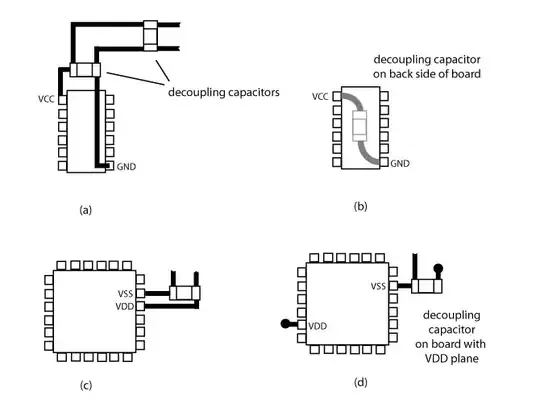 decoupling capacitors

VCC

GND

(a)

decoupling capacitor on back side of board

VCC

GND

(b)

VSS
VDD

(c)

VSS

VDD

decoupling capacitor on board with VDD plane

(d)