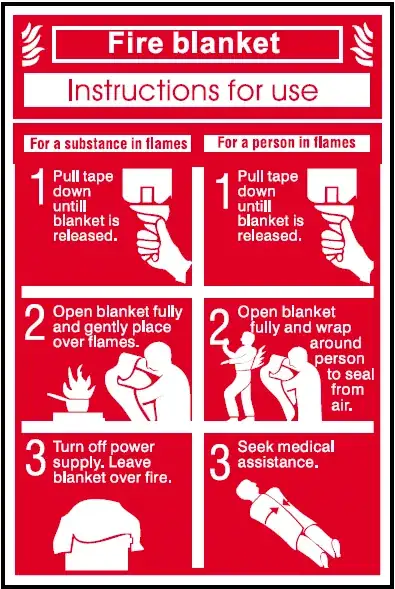 Fire blanket

Instructions for use

For a substance in flames

1 Pull tape down untill blanket is released.

2 Open blanket fully and gently place over flames.

3 Turn off power supply. Leave blanket over fire.

For a person in flames

1 Pull tape down untill blanket is released.

2 Open blanket fully and wrap around person to seal from air.

3 Seek medical assistance.