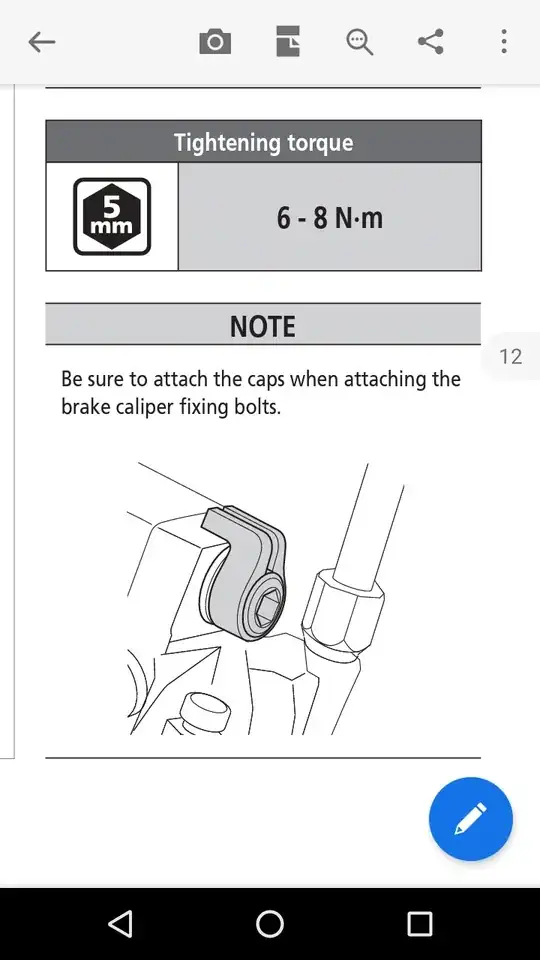 | Tightening torque | |
|---|---|
| 5 mm | 6 - 8 N·m |

NOTE

12

Be sure to attach the caps when attaching the brake caliper fixing bolts.