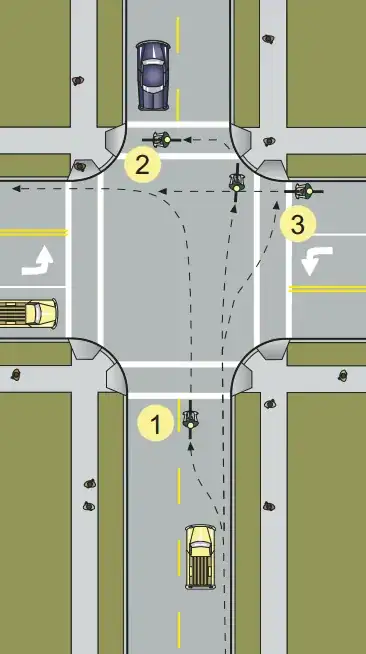 2

3

1