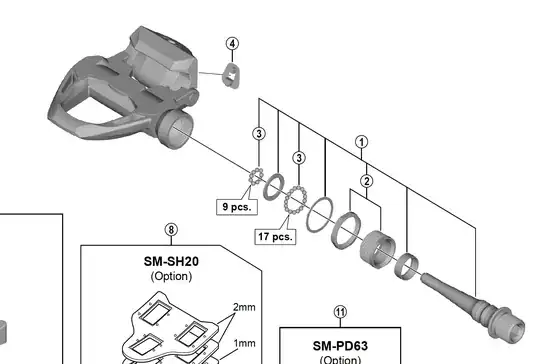 4

3

3

1

2

9 pcs.

17 pcs.

8

SM-SH20
(Option)

2mm

1mm

11

SM-PD63
(Option)