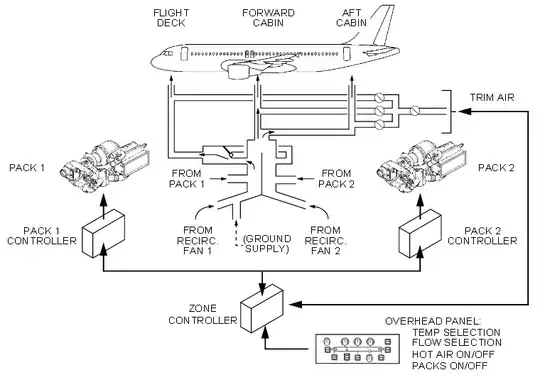 FLIGHT DECK

FORWARD CABIN

AFT CABIN

TRIM AIR

PACK 1

PACK 2

FROM PACK 1

FROM PACK 2

FROM RECIRC. FAN 1

(GROUND SUPPLY)

FROM RECIRC. FAN 2

PACK 1 CONTROLLER

PACK 2 CONTROLLER

ZONE CONTROLLER

OVERHEAD PANEL:
TEMP SELECTION
FLOW SELECTION
HOT AIR ON/OFF
PACKS ON/OFF