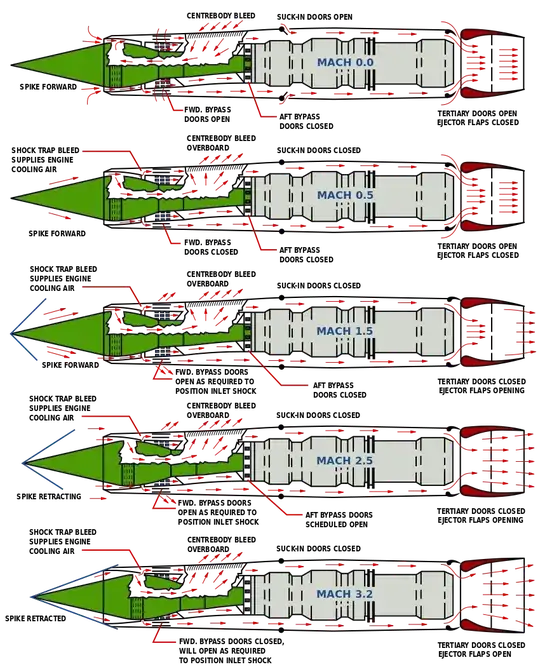 CENTREBODY BLEED
SUCK-IN DOORS OPEN
MACH 0.0
SPIKE FORWARD
FWD. BYPASS DOORS OPEN
AFT BYPASS DOORS CLOSED
TERTIARY DOORS OPEN EJECTOR FLAPS CLOSED

SHOCK TRAP BLEED SUPPLIES ENGINE COOLING AIR
CENTREBODY BLEED OVERBOARD
SUCK-IN DOORS CLOSED
MACH 0.5
SPIKE FORWARD
FWD. BYPASS DOORS CLOSED
AFT BYPASS DOORS CLOSED
TERTIARY DOORS OPEN EJECTOR FLAPS CLOSED

SHOCK TRAP BLEED SUPPLIES ENGINE COOLING AIR
CENTREBODY BLEED OVERBOARD
SUCK-IN DOORS CLOSED
MACH 1.5
SPIKE FORWARD
FWD. BYPASS DOORS OPEN AS REQUIRED TO POSITION INLET SHOCK
AFT BYPASS DOORS CLOSED
TERTIARY DOORS CLOSED EJECTOR FLAPS OPENING

SHOCK TRAP BLEED SUPPLIES ENGINE COOLING AIR
CENTREBODY BLEED OVERBOARD
SUCK-IN DOORS CLOSED
MACH 2.5
SPIKE RETRACTING
FWD. BYPASS DOORS OPEN AS REQUIRED TO POSITION INLET SHOCK
AFT BYPASS DOORS SCHEDULED OPEN
TERTIARY DOORS CLOSED EJECTOR FLAPS OPENING

SHOCK TRAP BLEED SUPPLIES ENGINE COOLING AIR
CENTREBODY BLEED OVERBOARD
SUCK-IN DOORS CLOSED
MACH 3.2
SPIKE RETRACTED
FWD. BYPASS DOORS CLOSED, WILL OPEN AS REQUIRED TO POSITION INLET SHOCK
TERTIARY DOORS CLOSED EJECTOR FLAPS OPEN